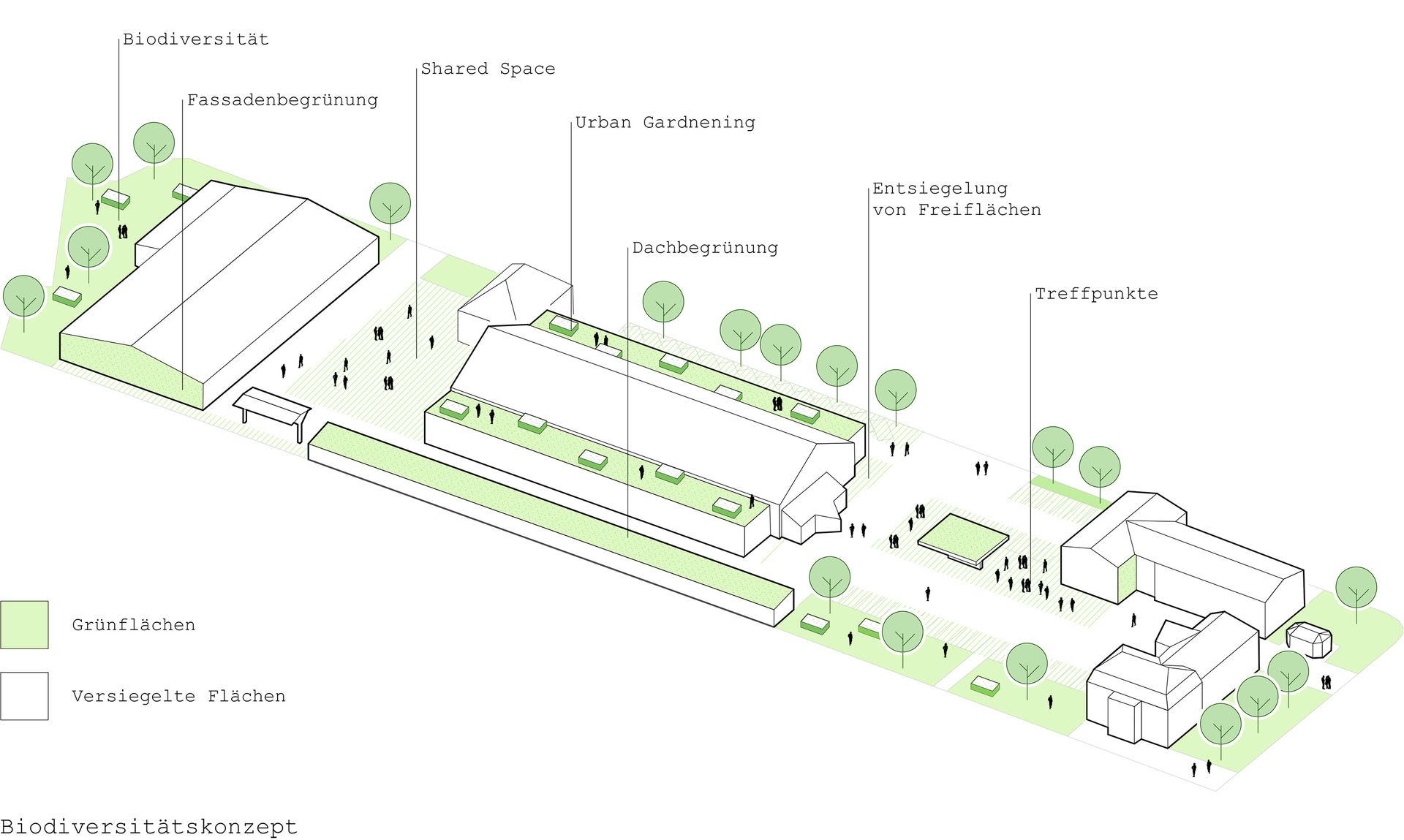 Biodiversität

Shared Space

Fassadenbegrünung

Urban Gardnening

Entsiegelung von Freiflächen

Dachbegrünung

Treffpunkte

Grünflächen

Versiegelte Flächen

Biodiversitätskonzept