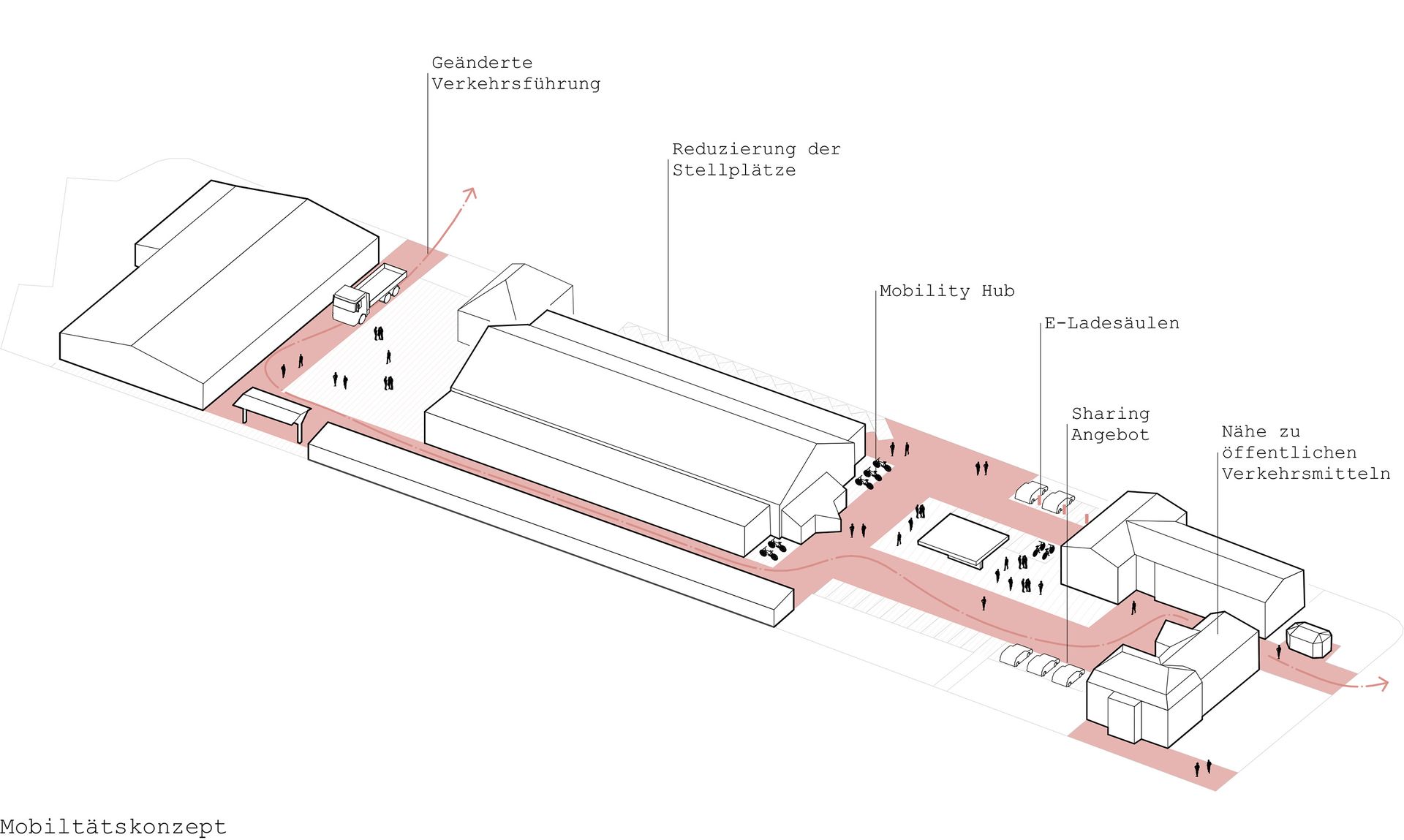 Geänderte Verkehrsführung

Reduzierung der Stellplätze

Mobility Hub

E-Ladesäulen

Sharing Angebot

Nähe zu öffentlichen Verkehrsmitteln

Mobiltätskonzept